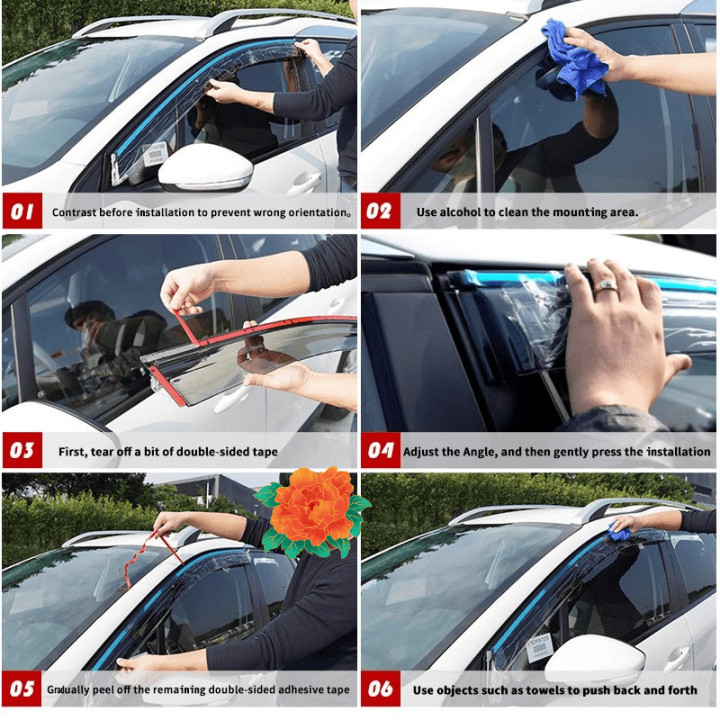 01 Contrast before installation to prevent wrong orientation。

02 Use alcohol to clean the mounting area.

03 First, tear off a bit of double-sided tape

04 Adjust the Angle, and then gently press the installation

05 Gradually peel off the remaining double-sided adhesive tape

06 Use objects such as towels to push back and forth